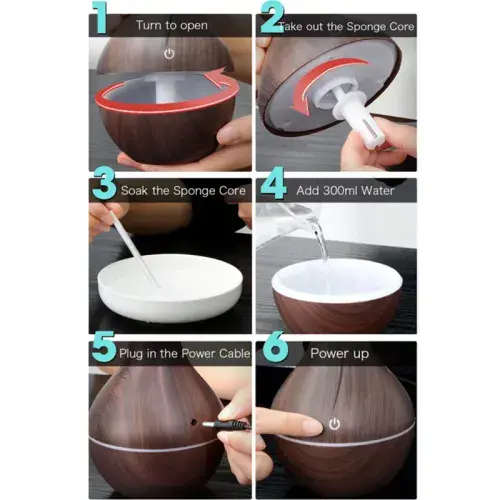 1 Turn to open

2 Take out the Sponge Core

3 Soak the Sponge Core

4 Add 300ml Water

5 Plug in the Power Cable

6 Power up