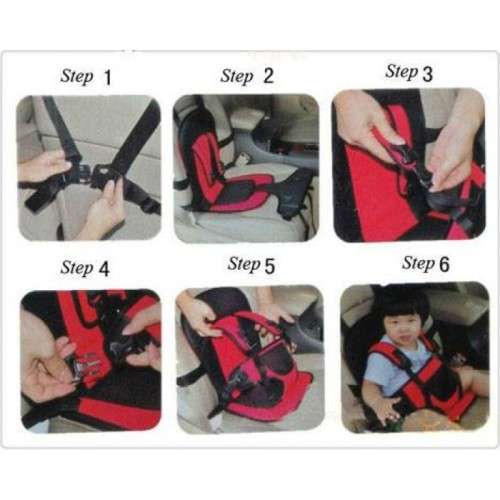 Step 1

Step 2

Step 3

Step 4

Step 5

Step 6