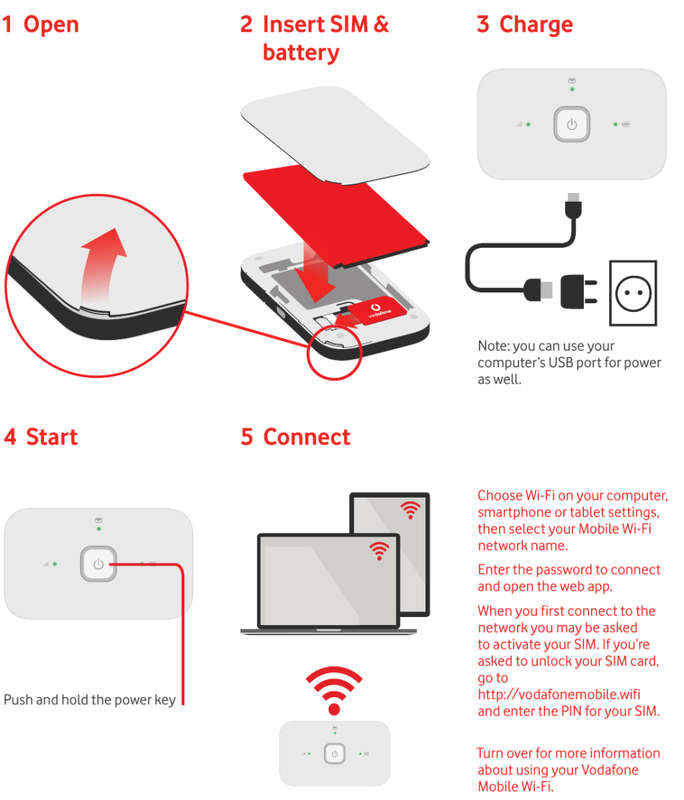 1 Open

2 Insert SIM & battery

vodafone

3 Charge

Note: you can use your computer's USB port for power as well.

4 Start

Push and hold the power key

5 Connect

Choose Wi-Fi on your computer, smartphone or tablet settings, then select your Mobile Wi-Fi network name.

Enter the password to connect and open the web app.

When you first connect to the network you may be asked to activate your SIM. If you're asked to unlock your SIM card, go to http://vodafonemobile.wifi and enter the PIN for your SIM.

Turn over for more information about using your Vodafone Mobile Wi-Fi.