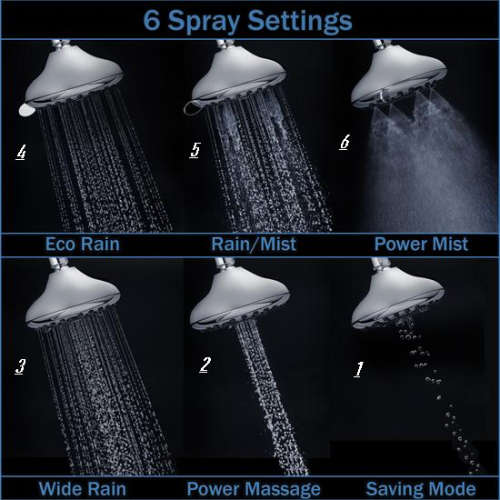 6 Spray Settings

4

5

6

Eco Rain

Rain/Mist

Power Mist

3

2

1

Wide Rain

Power Massage

Saving Mode