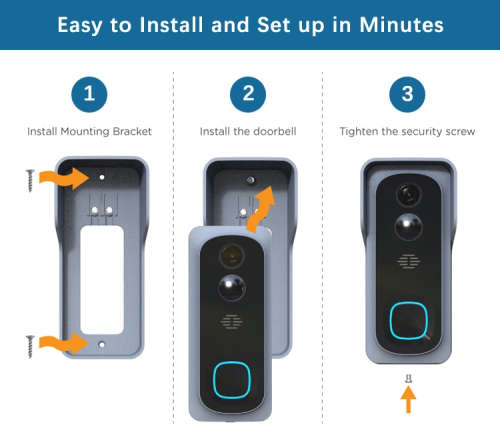 Easy to Install and Set up in Minutes

1
Install Mounting Bracket

2
Install the doorbell

3
Tighten the security screw