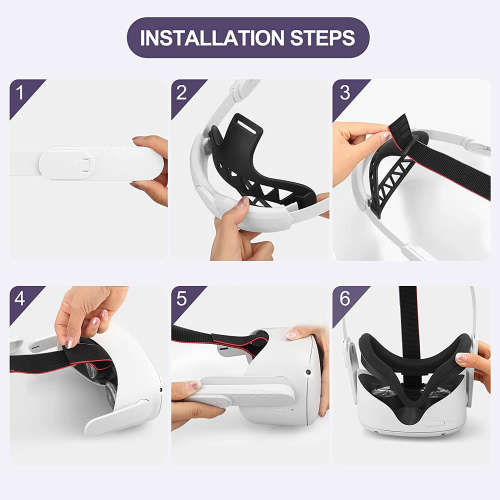 INSTALLATION STEPS

1

2

3

4

5

6