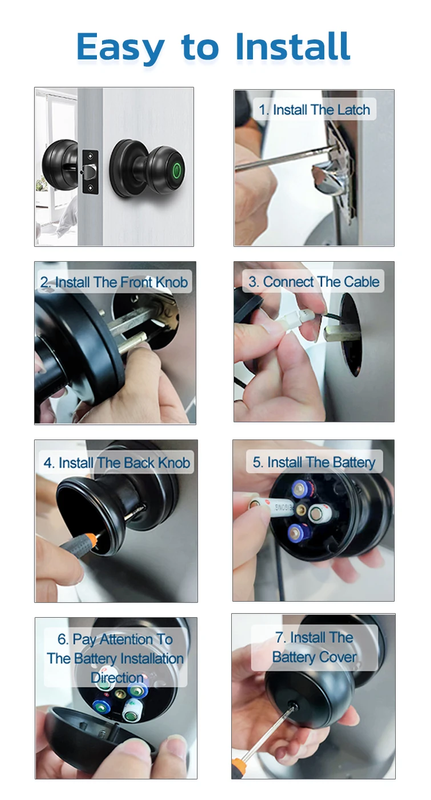 Easy to Install

1. Install The Latch

2. Install The Front Knob

3. Connect The Cable

4. Install The Back Knob

5. Install The Battery

6. Pay Attention To The Battery Installation Direction

7. Install The Battery Cover