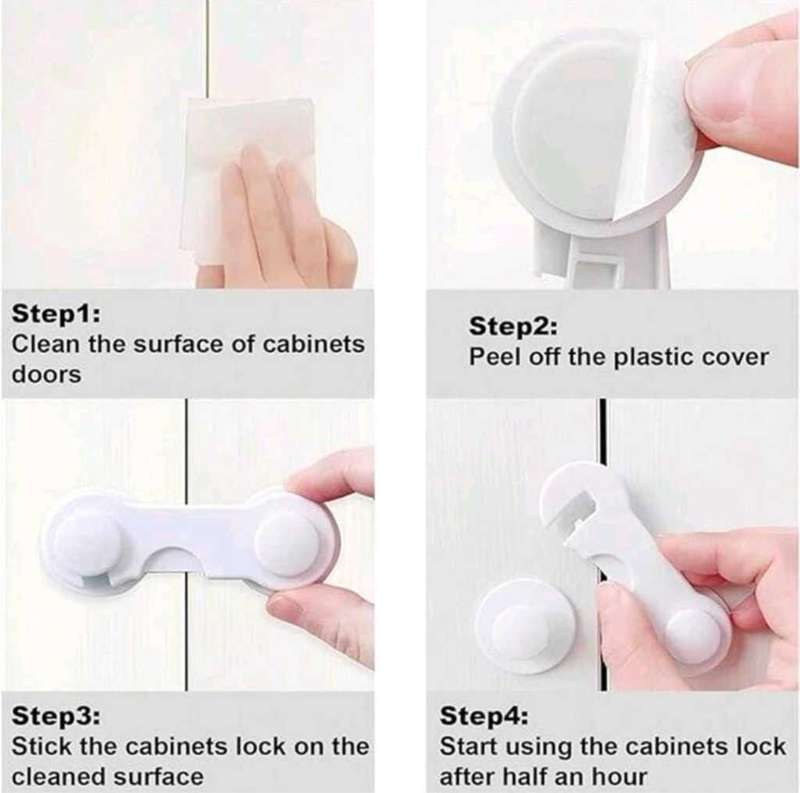 Step1:
Clean the surface of cabinets doors

Step2:
Peel off the plastic cover

Step3:
Stick the cabinets lock on the cleaned surface

Step4:
Start using the cabinets lock after half an hour