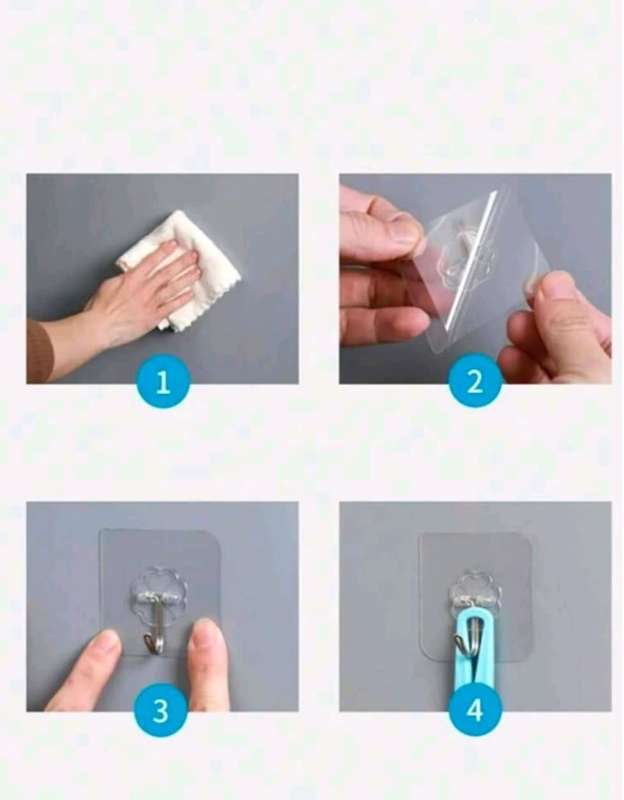 1
2
3
4