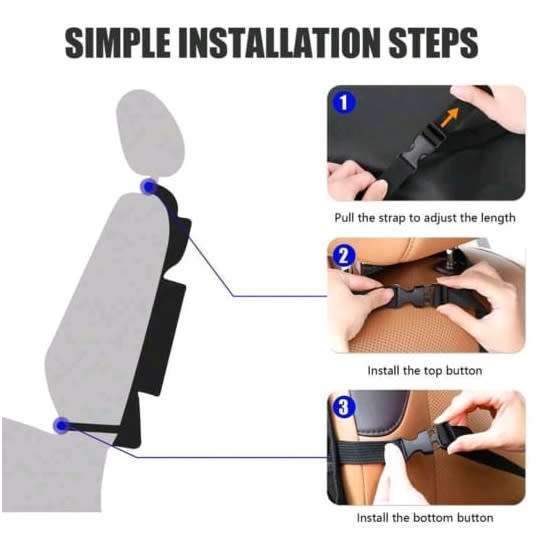 SIMPLE INSTALLATION STEPS

1

Pull the strap to adjust the length

2

Install the top button

3

Install the bottom button