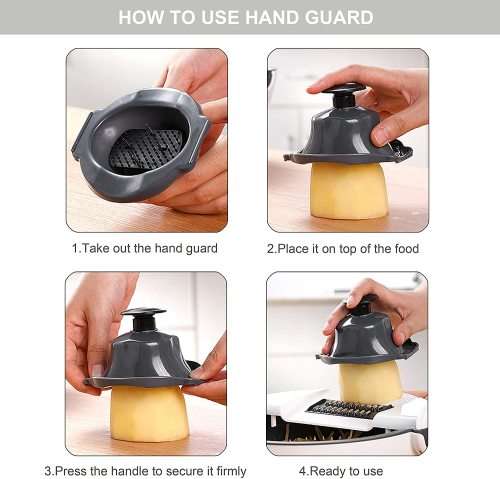 HOW TO USE HAND GUARD

1.Take out the hand guard

2.Place it on top of the food

3.Press the handle to secure it firmly

4.Ready to use