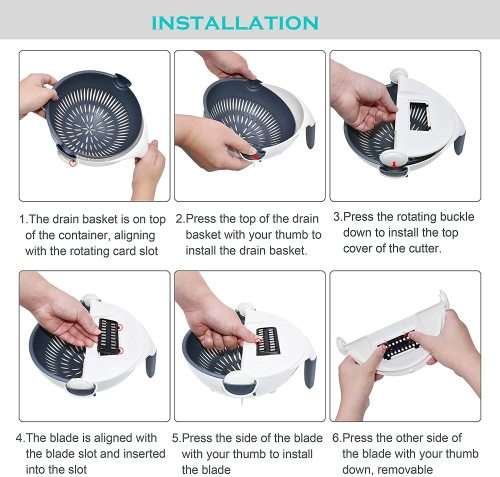 INSTALLATION

1.The drain basket is on top of the container, aligning with the rotating card slot

2.Press the top of the drain basket with your thumb to install the drain basket.

3.Press the rotating buckle down to install the top cover of the cutter.

4.The blade is aligned with the blade slot and inserted into the slot

5.Press the side of the blade with your thumb to install the blade

6.Press the other side of the blade with your thumb down, removable