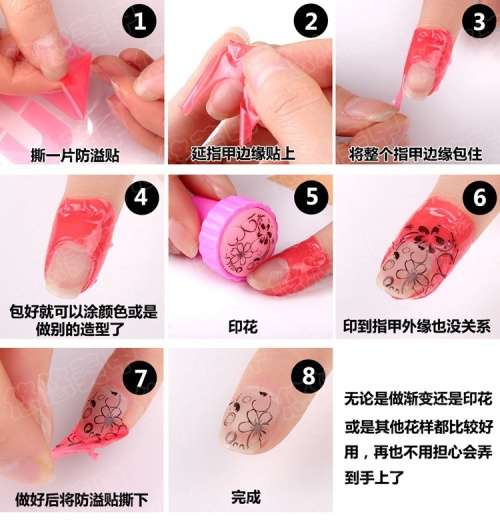 1
撕一片防溢贴

2
延指甲边缘贴上

3
将整个指甲边缘包住

4
包好就可以涂颜色或是做别的造型了

5
印花

6
印到指甲外缘也没关系

7
做好后将防溢贴撕下

8
完成

无论是做渐变还是印花或是其他花样都比较好用，再也不用担心会弄到手上了