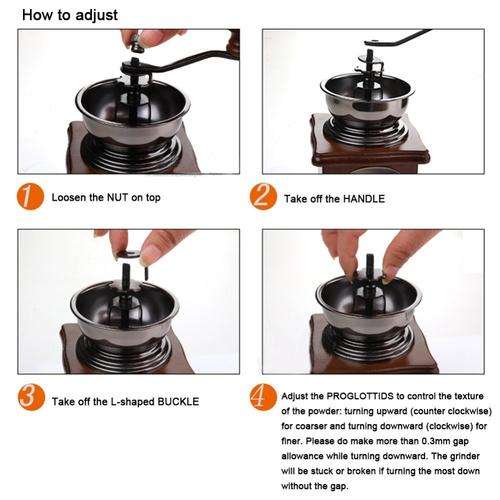 How to adjust

1 Loosen the NUT on top

2 Take off the HANDLE

3 Take off the L-shaped BUCKLE

4 Adjust the PROGLOTTIDS to control the texture of the powder: turning upward (counter clockwise) for coarser and turning downward (clockwise) for finer. Please do make more than 0.3mm gap allowance while turning downward. The grinder will be stuck or broken if turning the most down without the gap.