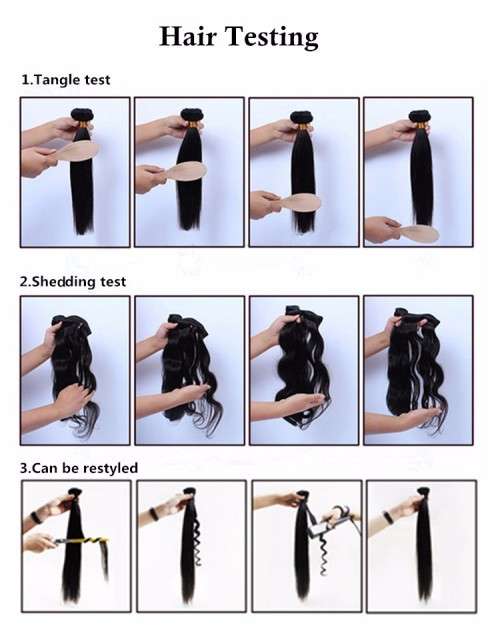 Hair Testing

1.Tangle test

2.Shedding test

3.Can be restyled