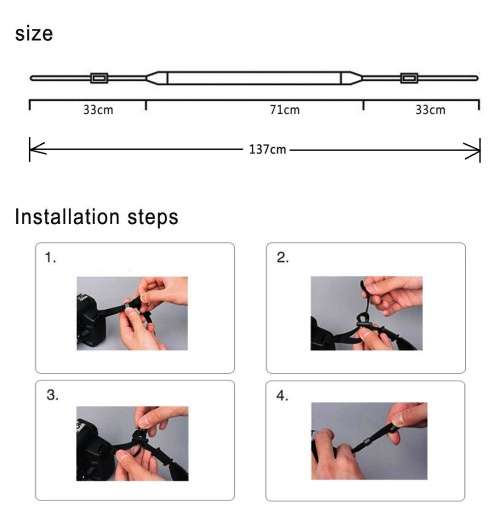 size

33cm

71cm

33cm

137cm

Installation steps

1.

2.

3.

4.