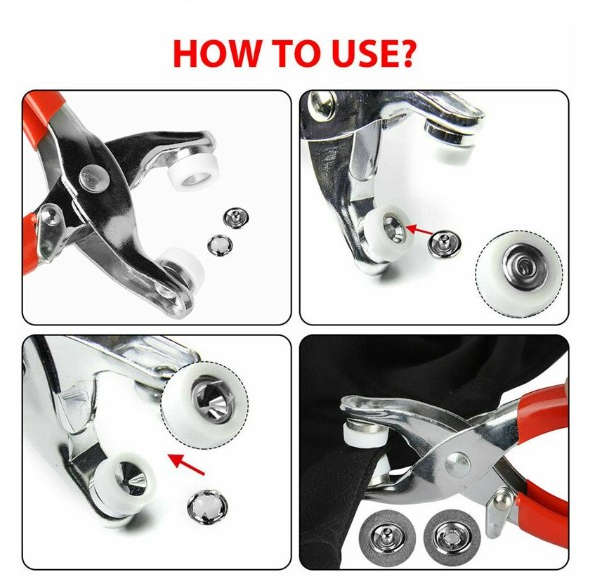 HOW TO USE?