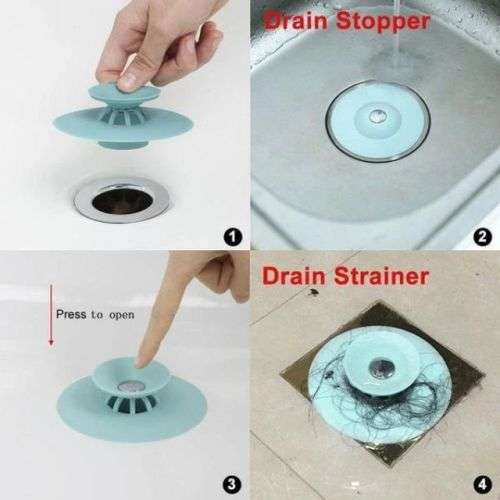 1

Drain Stopper

2

Press to open

3

Drain Strainer

4