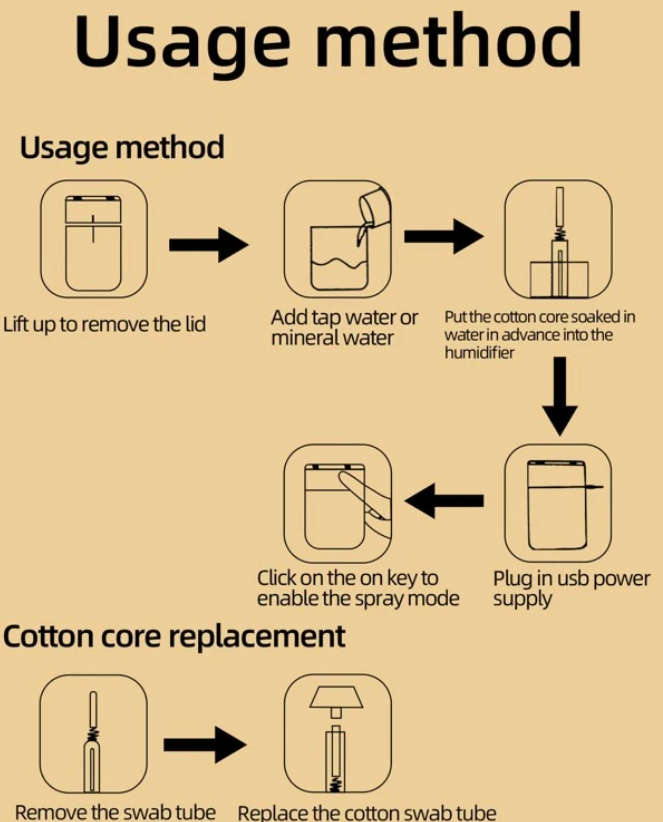 Usage method

Usage method

Lift up to remove the lid

Add tap water or mineral water

Put the cotton core soaked in water in advance into the humidifier

Plug in usb power supply

Click on the on key to enable the spray mode

Cotton core replacement

Remove the swab tube

Replace the cotton swab tube