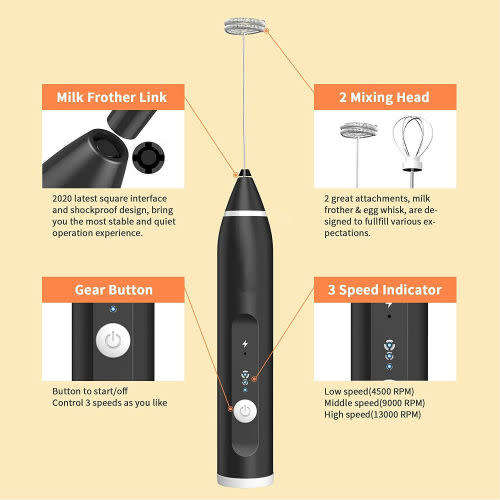 Milk Frother Link

2020 latest square interface and shockproof design, bring you the most stable and quiet operation experience.

2 Mixing Head

2 great attachments, milk frother & egg whisk, are designed to fullfill various expectations.

Gear Button

Button to start/off
Control 3 speeds as you like

3 Speed Indicator

Low speed(4500 RPM)
Middle speed(9000 RPM)
High speed(13000 RPM)