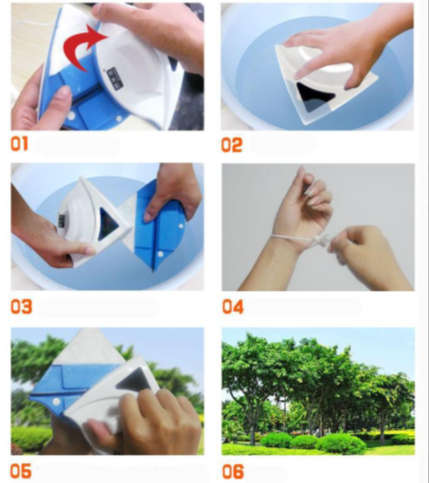 01

02

03

04

05

06