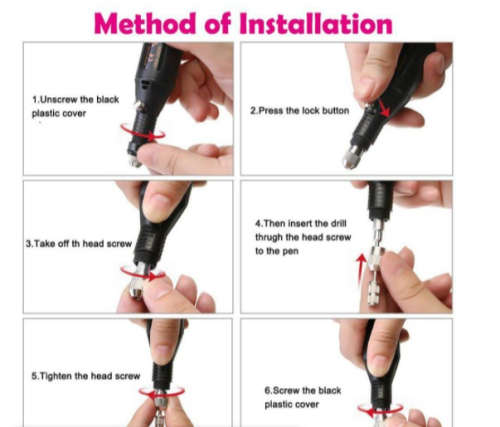 Method of Installation

1.Unscrew the black plastic cover

2.Press the lock button

3.Take off th head screw

4.Then insert the drill thrugh the head screw to the pen

5.Tighten the head screw

6.Screw the black plastic cover