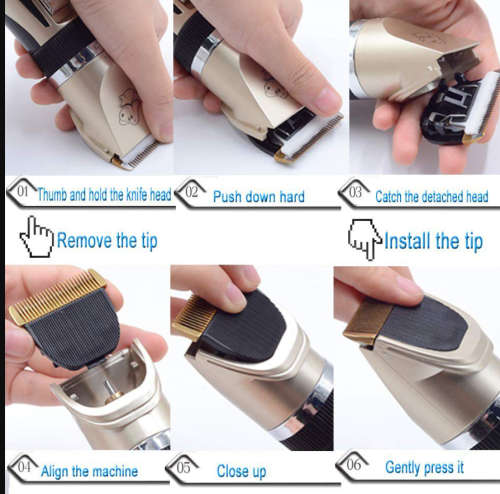 01 Thumb and hold the knife head

02 Push down hard

03 Catch the detached head

Remove the tip

Install the tip

04 Align the machine

05 Close up

06 Gently press it