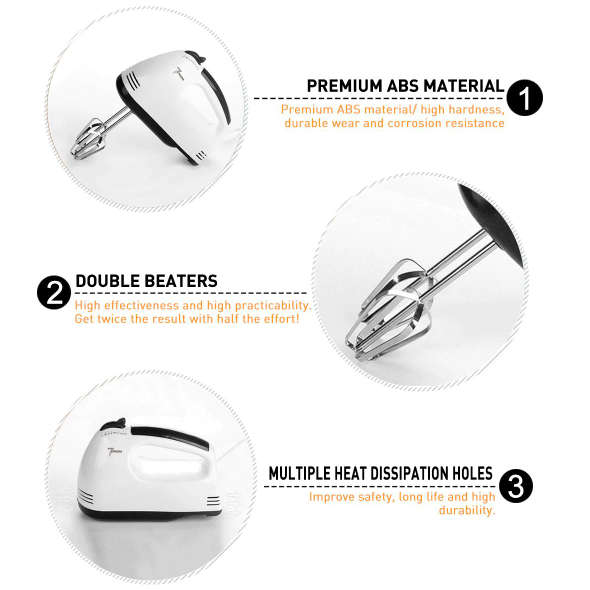 PREMIUM ABS MATERIAL
1
Premium ABS material/ high hardness, durable wear and corrosion resistance

2
DOUBLE BEATERS
High effectiveness and high practicability. Get twice the result with half the effort!

MULTIPLE HEAT DISSIPATION HOLES
3
Improve safety, long life and high durability.