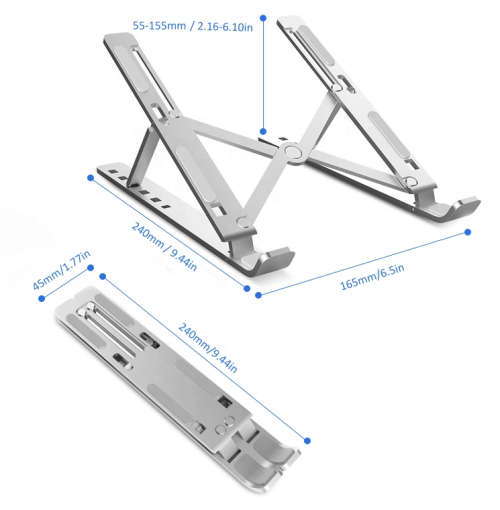 55-155mm / 2.16-6.10in

240mm / 9.44in

165mm/6.5in

45mm/1.77in

240mm/9.44in