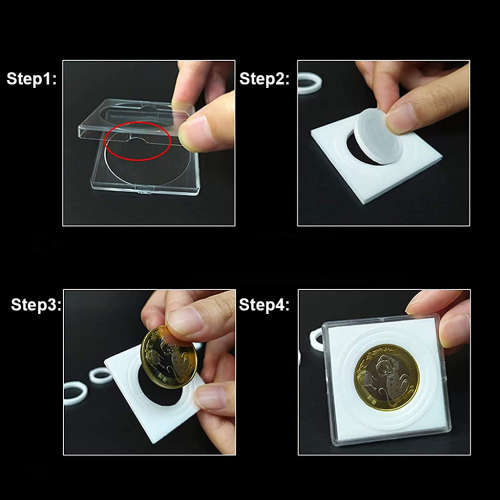 Step1:

Step2:

Step3:

Step4: