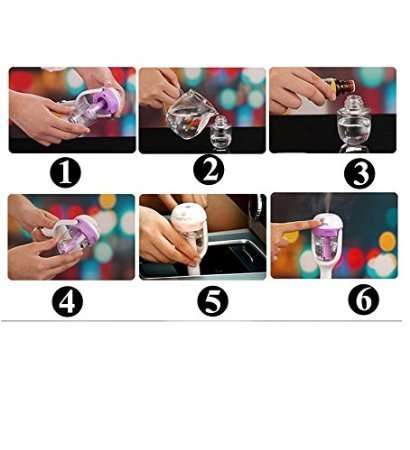 1

2

3

4

5

6