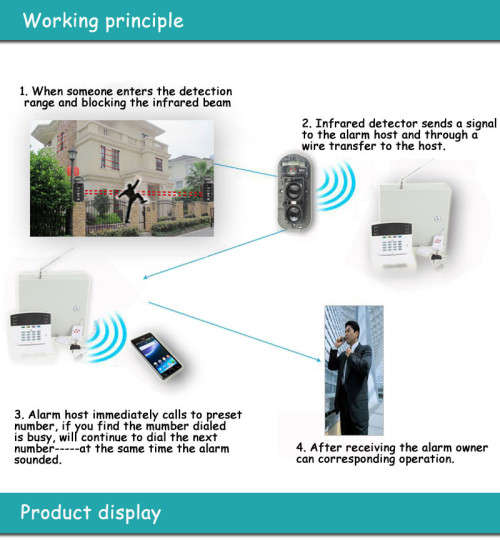 Working principle

1. When someone enters the detection range and blocking the infrared beam

2. Infrared detector sends a signal to the alarm host and through a wire transfer to the host.

3. Alarm host immediately calls to preset number, if you find the mumber dialed is busy, will continue to dial the next number-----at the same time the alarm sounded.

4. After receiving the alarm owner can corresponding operation.

Product display