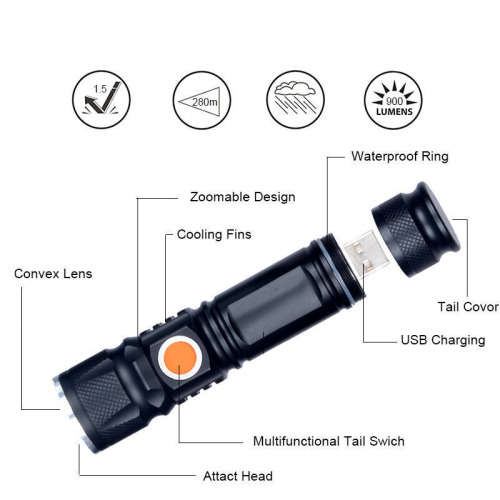 1.5

280m

900
LUMENS

Waterproof Ring

Zoomable Design

Cooling Fins

Convex Lens

Tail Covor

USB Charging

Multifunctional Tail Swich

Attact Head