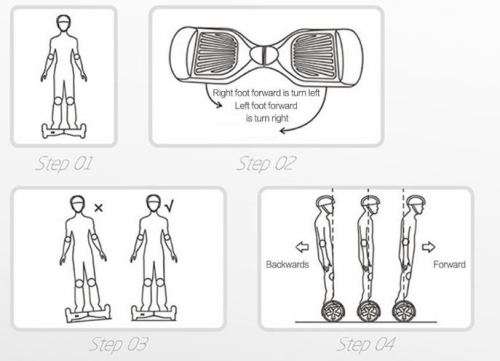 Step 01

Right foot forward is turn left
Left foot forward
is turn right

Step 02

×
√

Step 03

Backwards
Forward

Step 04