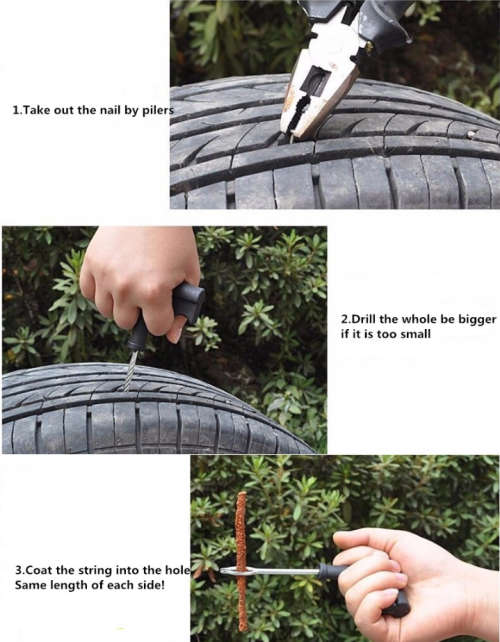 1.Take out the nail by pilers

2.Drill the whole be bigger if it is too small

3.Coat the string into the hole Same length of each side!