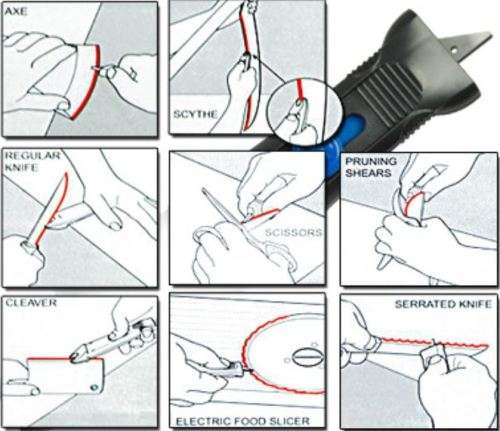 AXE

SCYTHE

REGULAR KNIFE

SCISSORS

PRUNING SHEARS

CLEAVER

ELECTRIC FOOD SLICER

SERRATED KNIFE