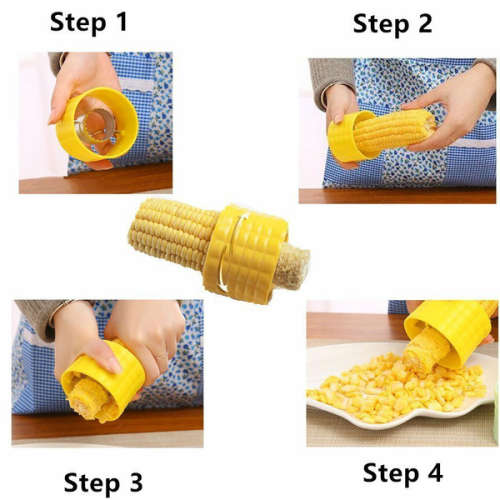 Step 1

Step 2

Step 3

Step 4