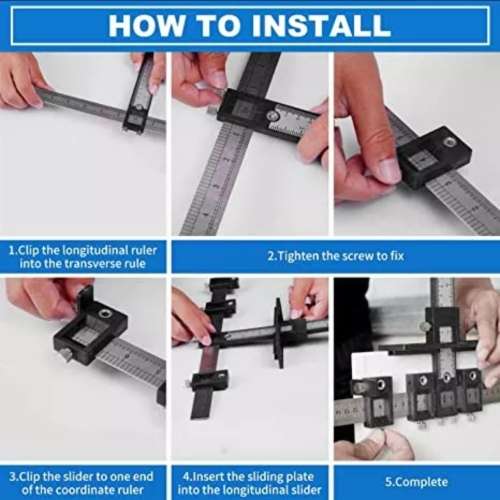 HOW TO INSTALL

1.Clip the longitudinal ruler into the transverse rule

2.Tighten the screw to fix

3.Clip the slider to one end of the coordinate ruler

4.Insert the sliding plate into the longitudinal slider

5.Complete