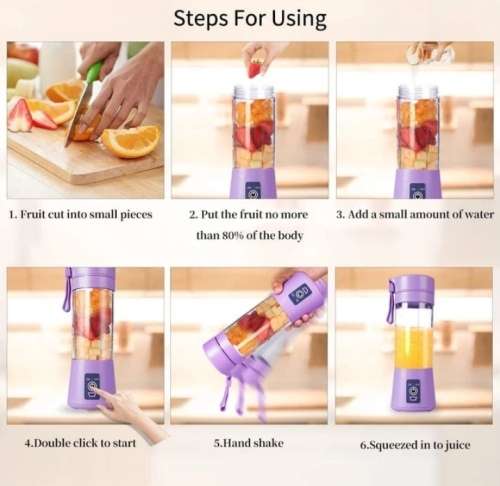 Steps For Using

1. Fruit cut into small pieces

2. Put the fruit no more than 80% of the body

3. Add a small amount of water

4.Double click to start

5.Hand shake

6.Squeezed in to juice