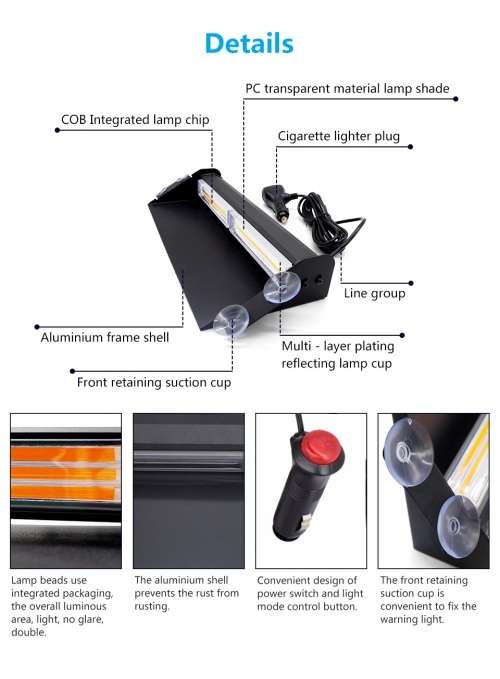 Details

PC transparent material lamp shade

COB Integrated lamp chip

Cigarette lighter plug

Line group

Aluminium frame shell

Multi - layer plating reflecting lamp cup

Front retaining suction cup

Lamp beads use integrated packaging, the overall luminous area, light, no glare, double.

The aluminium shell prevents the rust from rusting.

Convenient design of power switch and light mode control button.

The front retaining suction cup is convenient to fix the warning light.