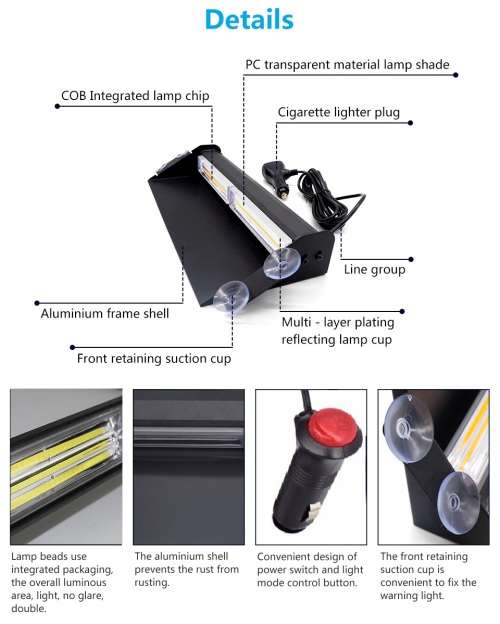 Details

PC transparent material lamp shade

COB Integrated lamp chip

Cigarette lighter plug

Line group

Aluminium frame shell

Multi - layer plating reflecting lamp cup

Front retaining suction cup

Lamp beads use integrated packaging, the overall luminous area, light, no glare, double.

The aluminium shell prevents the rust from rusting.

Convenient design of power switch and light mode control button.

The front retaining suction cup is convenient to fix the warning light.