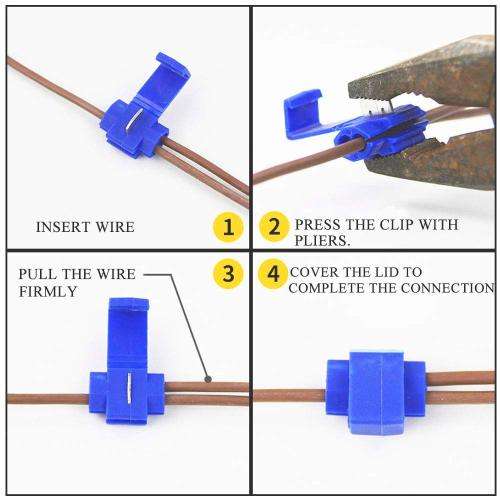 INSERT WIRE

1

2 PRESS THE CLIP WITH PLIERS.

PULL THE WIRE FIRMLY

3

4 COVER THE LID TO COMPLETE THE CONNECTION