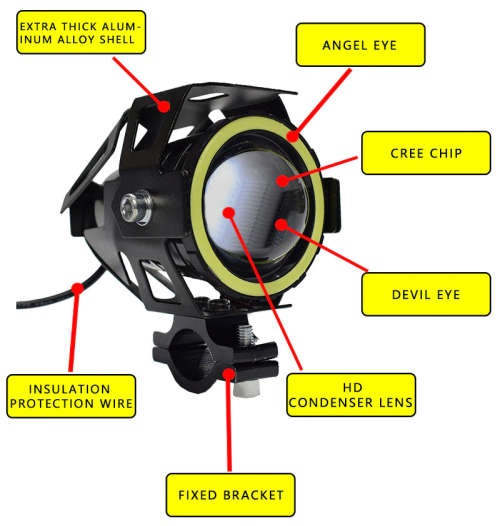 EXTRA THICK ALUMINUM ALLOY SHELL

ANGEL EYE

CREE CHIP

DEVIL EYE

INSULATION PROTECTION WIRE

HD CONDENSER LENS

FIXED BRACKET