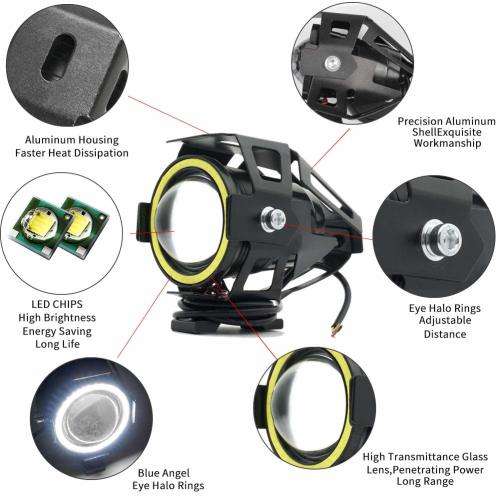 Aluminum Housing
Faster Heat Dissipation

Precision Aluminum
ShellExquisite
Workmanship

LED CHIPS
High Brightness
Energy Saving
Long Life

Eye Halo Rings
Adjustable
Distance

Blue Angel
Eye Halo Rings

High Transmittance Glass
Lens,Penetrating Power
Long Range