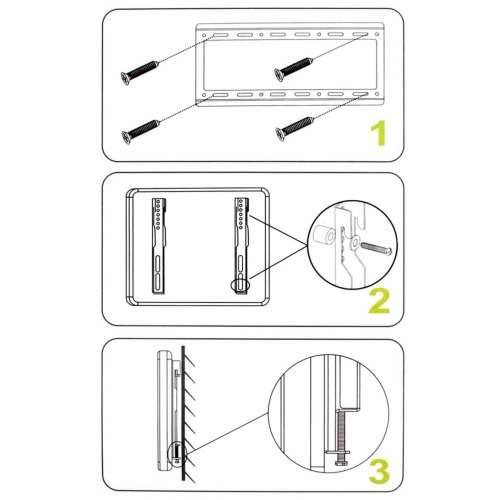 1

2

3