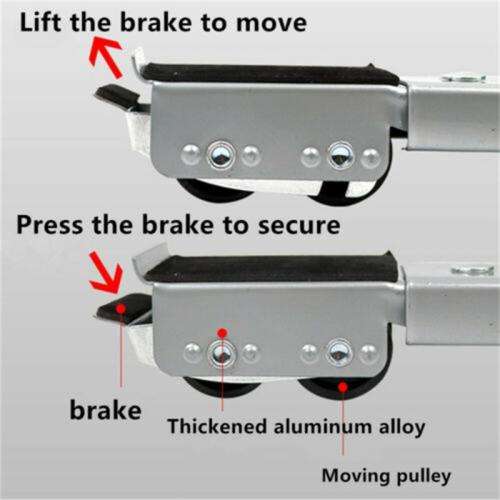 Lift the brake to move

Press the brake to secure

brake

Thickened aluminum alloy

Moving pulley