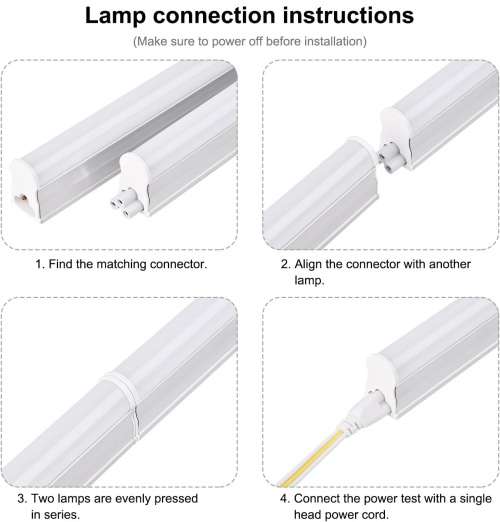 Lamp connection instructions

(Make sure to power off before installation)

1. Find the matching connector.

2. Align the connector with another lamp.

3. Two lamps are evenly pressed in series.

4. Connect the power test with a single head power cord.