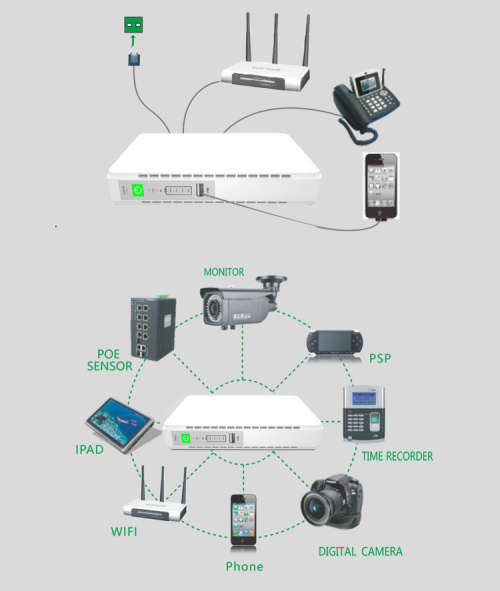 MONITOR

POE
SENSOR

PSP

IPAD

TIME RECORDER

WIFI

Phone

DIGITAL CAMERA