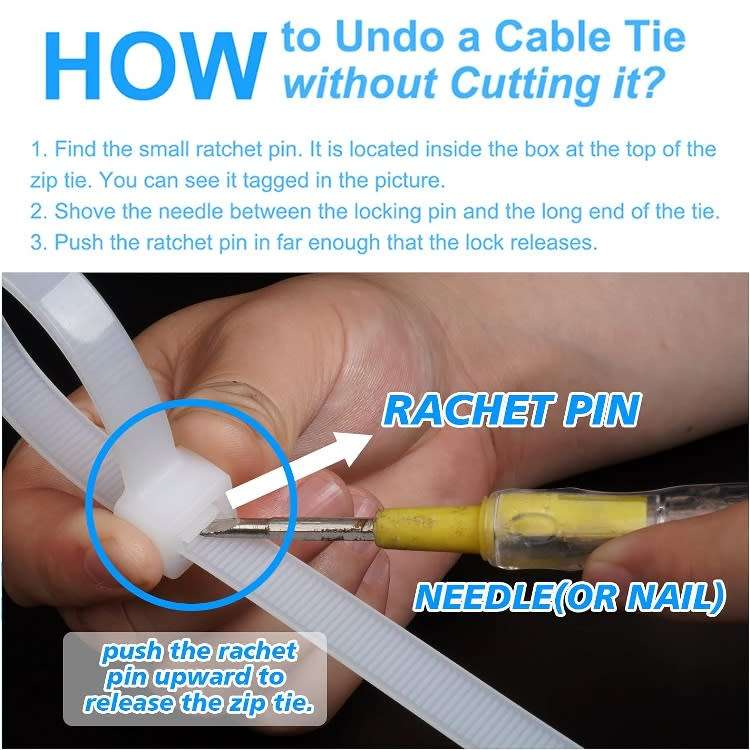 HOW to Undo a Cable Tie without Cutting it?

1. Find the small ratchet pin. It is located inside the box at the top of the zip tie. You can see it tagged in the picture.
2. Shove the needle between the locking pin and the long end of the tie.
3. Push the ratchet pin in far enough that the lock releases.

RACHET PIN

NEEDLE(OR NAIL)

push the rachet pin upward to release the zip tie.