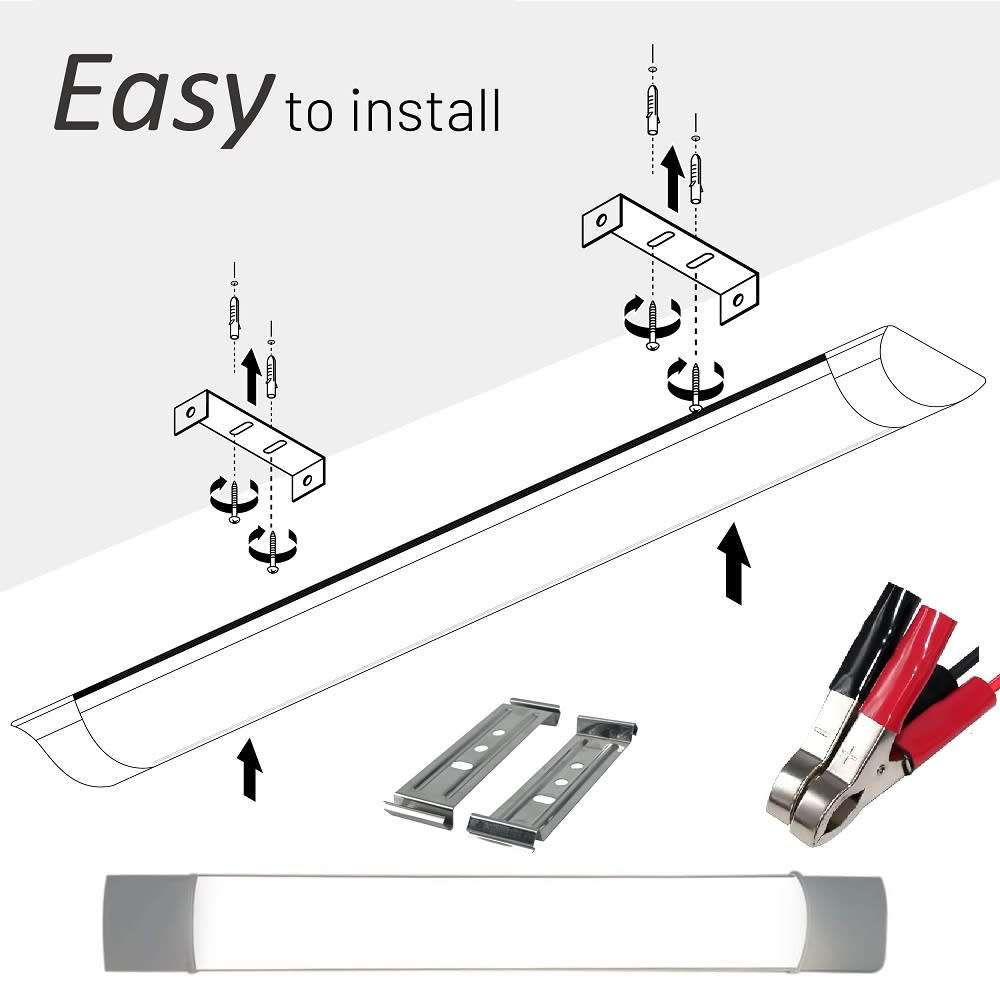 Easy to install