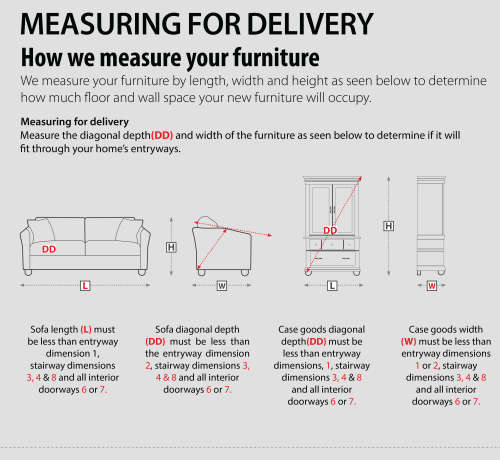 MEASURING FOR DELIVERY

How we measure your furniture

We measure your furniture by length, width and height as seen below to determine how much floor and wall space your new furniture will occupy.

Measuring for delivery
Measure the diagonal depth(DD) and width of the furniture as seen below to determine if it will fit through your home's entryways.

DD
L
H
W
DD
L
H
W

Sofa length (L) must be less than entryway dimension 1, stairway dimensions 3, 4 & 8 and all interior doorways 6 or 7.

Sofa diagonal depth (DD) must be less than the entryway dimension 2, stairway dimensions 3, 4 & 8 and all interior doorways 6 or 7.

Case goods diagonal depth(DD) must be less than entryway dimensions, 1, stairway dimensions 3, 4 & 8 and all interior doorways 6 or 7.

Case goods width (W) must be less than entryway dimensions 1 or 2, stairway dimensions 3, 4 & 8 and all interior doorways 6 or 7.