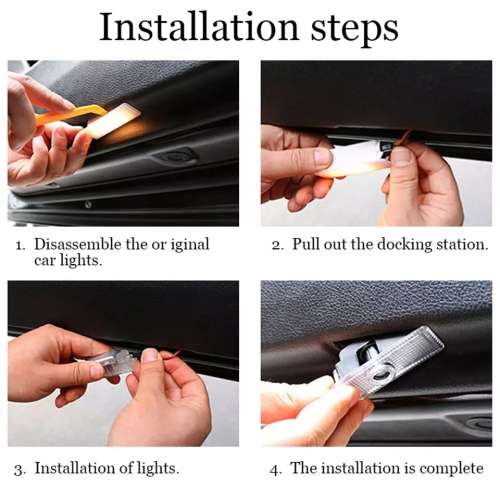 Installation steps

1. Disassemble the or iginal car lights.

2. Pull out the docking station.

3. Installation of lights.

4. The installation is complete