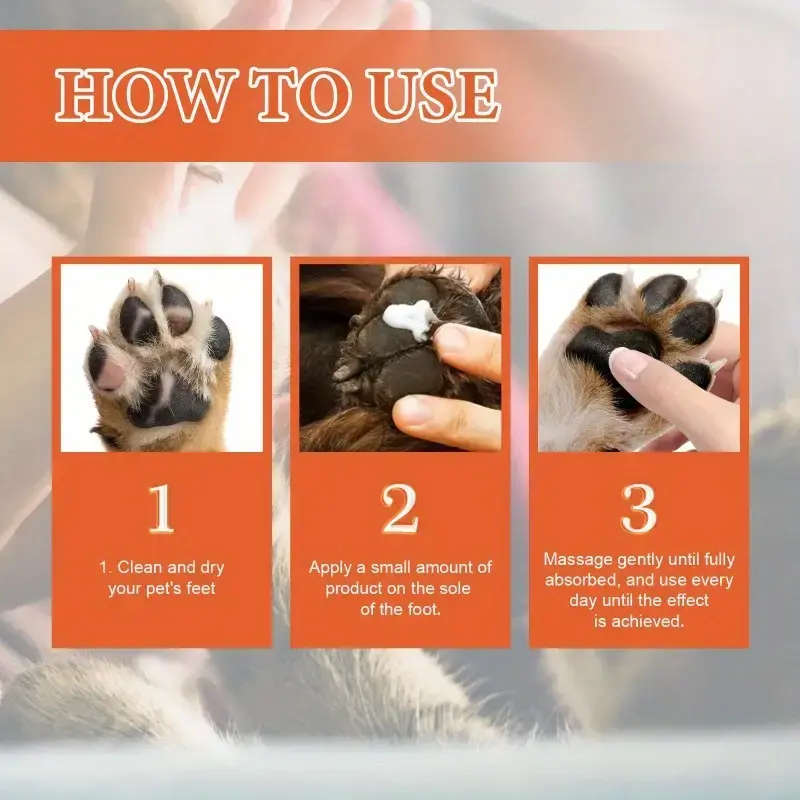 HOW TO USE

1

1. Clean and dry your pet's feet

2

Apply a small amount of product on the sole of the foot.

3

Massage gently until fully absorbed, and use every day until the effect is achieved.