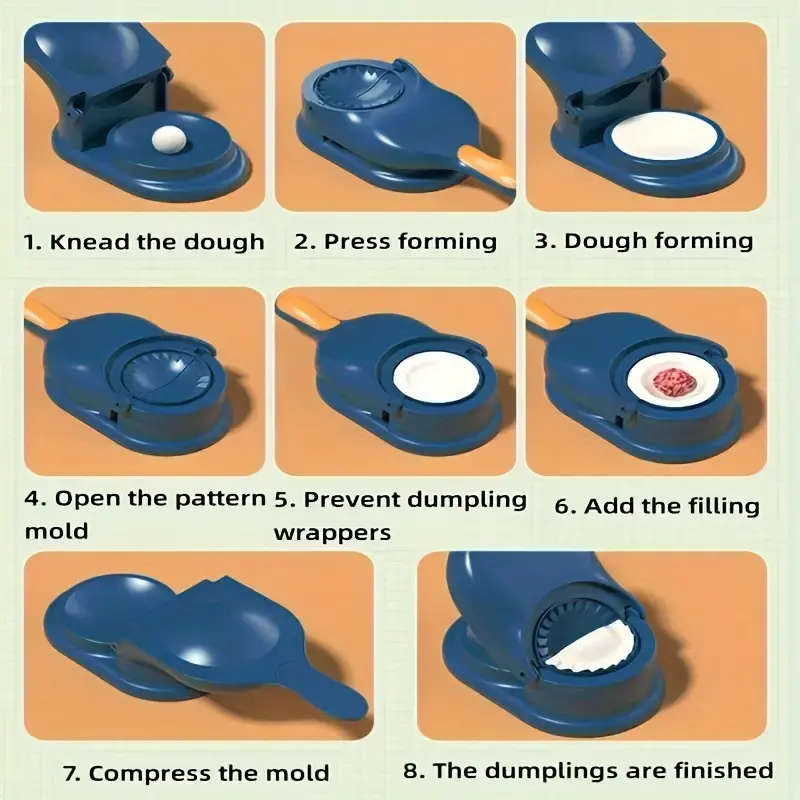 1. Knead the dough

2. Press forming

3. Dough forming

4. Open the pattern mold

5. Prevent dumpling wrappers

6. Add the filling

7. Compress the mold

8. The dumplings are finished